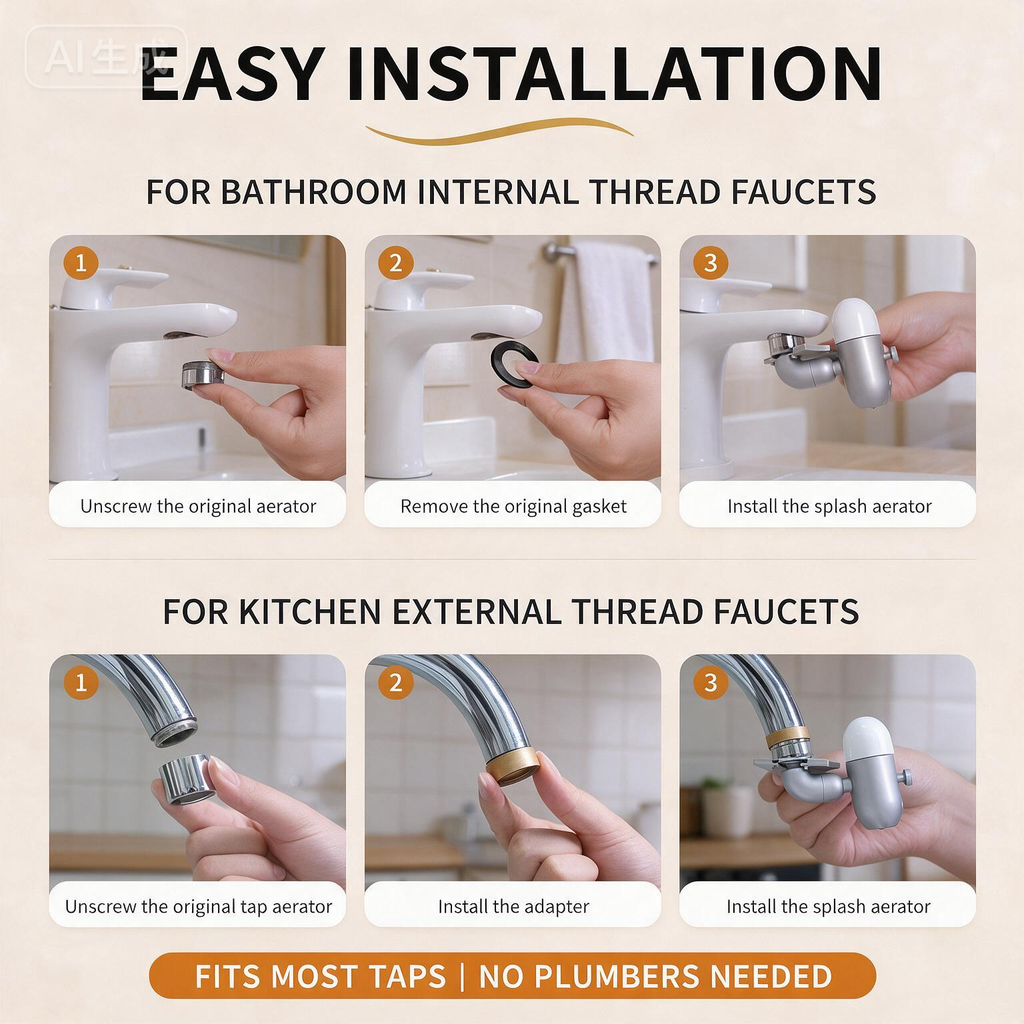 AI生成

EASY INSTALLATION

FOR BATHROOM INTERNAL THREAD FAUCETS

1
Unscrew the original aerator

2
Remove the original gasket

3
Install the splash aerator

FOR KITCHEN EXTERNAL THREAD FAUCETS

1
Unscrew the original tap aerator

2
Install the adapter

3
Install the splash aerator

FITS MOST TAPS | NO PLUMBERS NEEDED