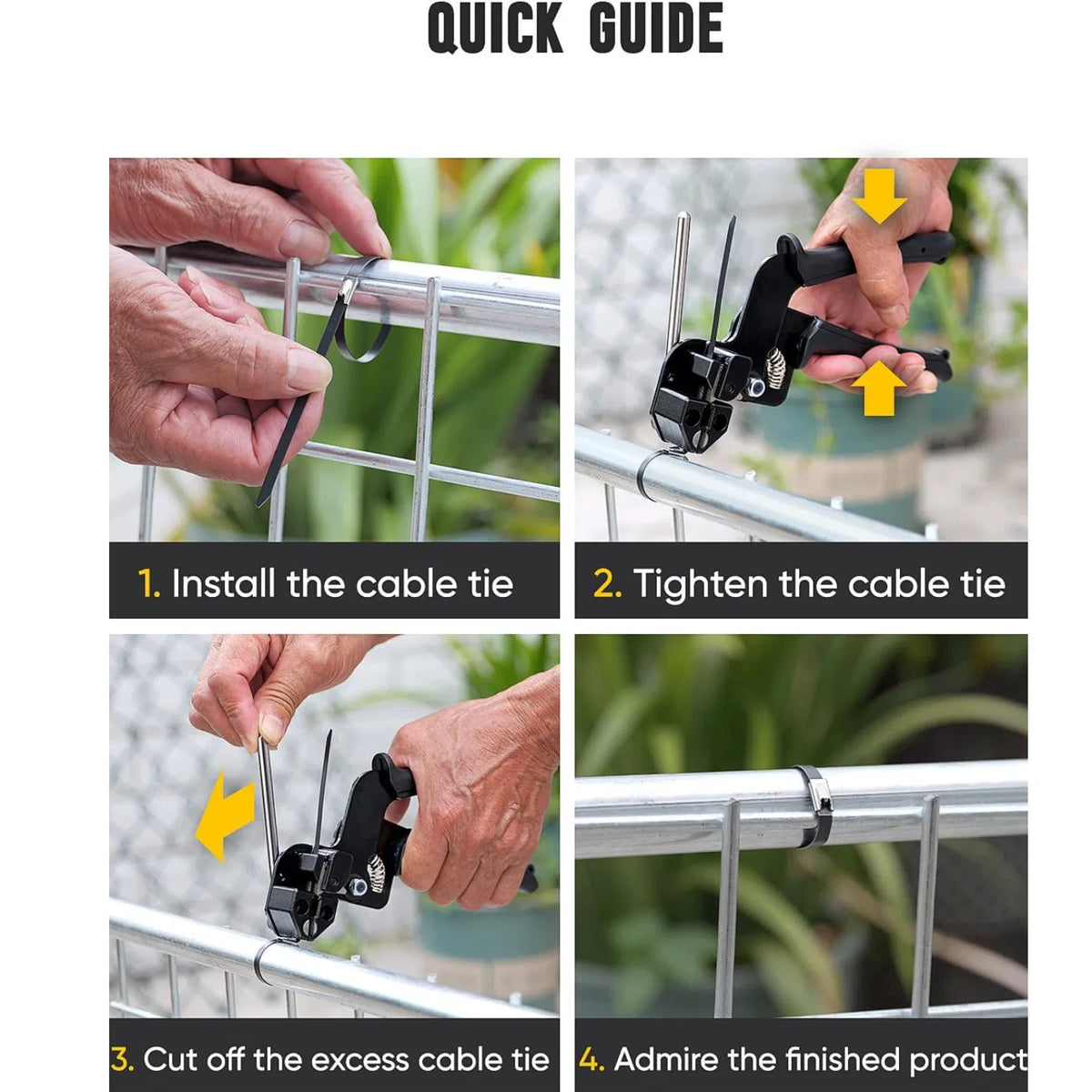 QUICK GUIDE

1. Install the cable tie

2. Tighten the cable tie

3. Cut off the excess cable tie

4. Admire the finished product