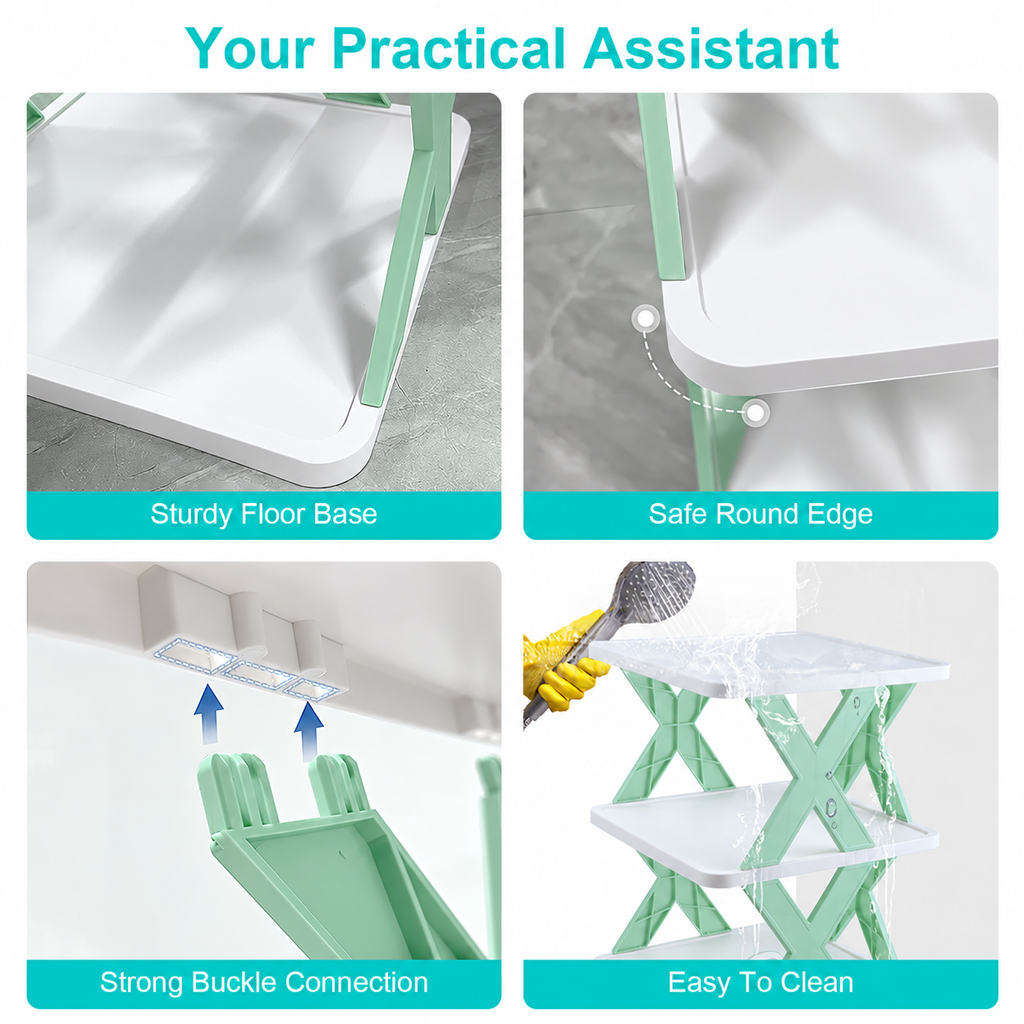 Your Practical Assistant

Sturdy Floor Base

Safe Round Edge

Strong Buckle Connection

Easy To Clean