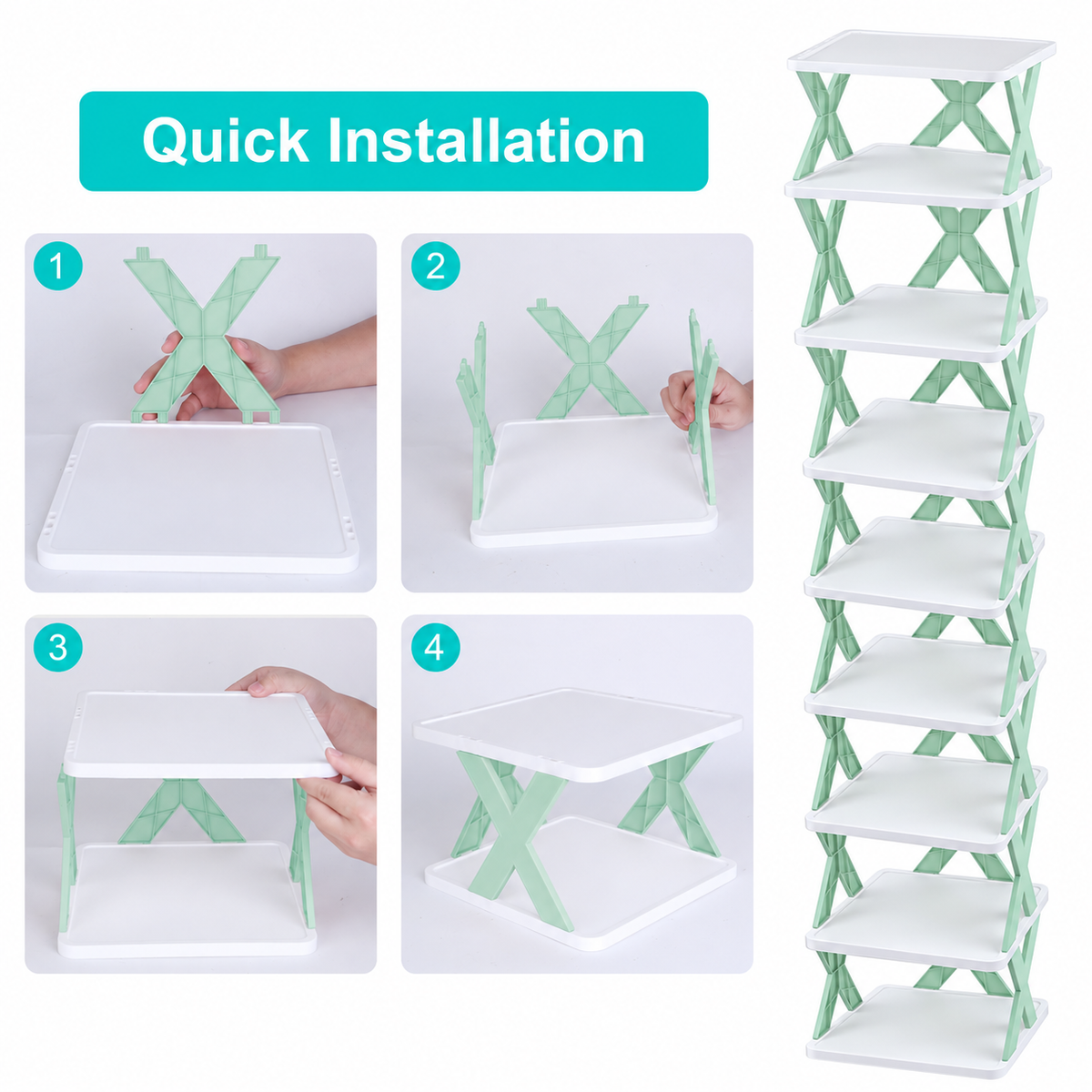 Quick Installation

1

2

3

4