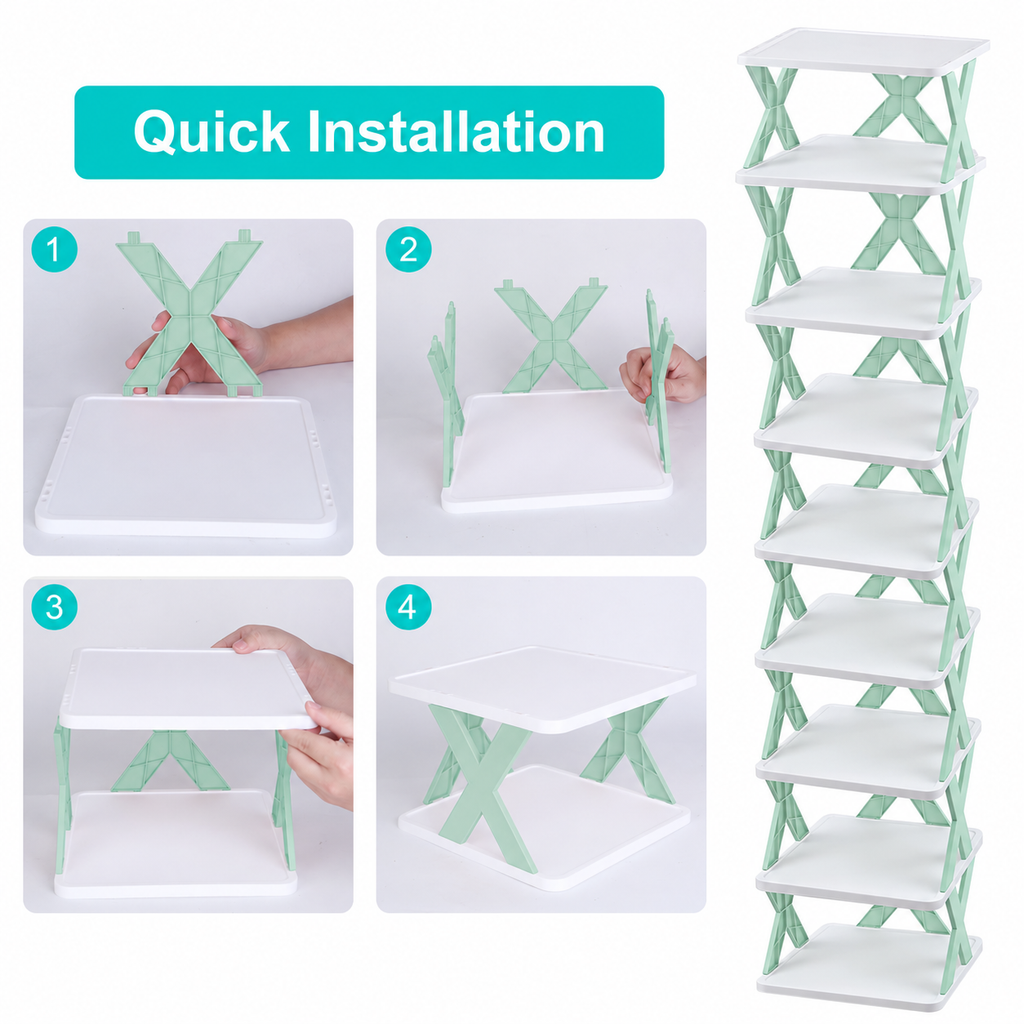 Quick Installation

1

2

3

4