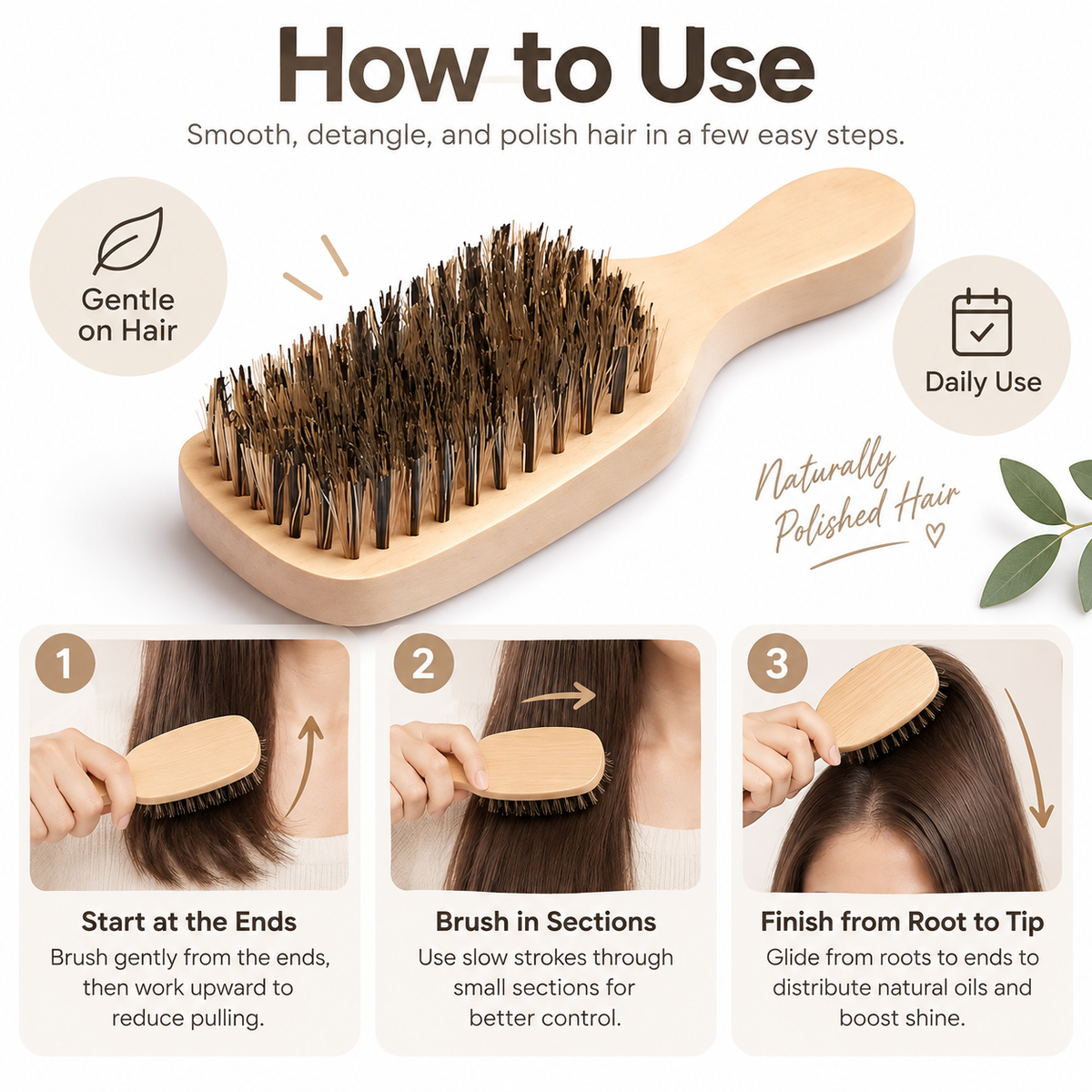 How to Use

Smooth, detangle, and polish hair in a few easy steps.

Gentle on Hair

Daily Use

Naturally Polished Hair

1

Start at the Ends

Brush gently from the ends, then work upward to reduce pulling.

2

Brush in Sections

Use slow strokes through small sections for better control.

3

Finish from Root to Tip

Glide from roots to ends to distribute natural oils and boost shine.