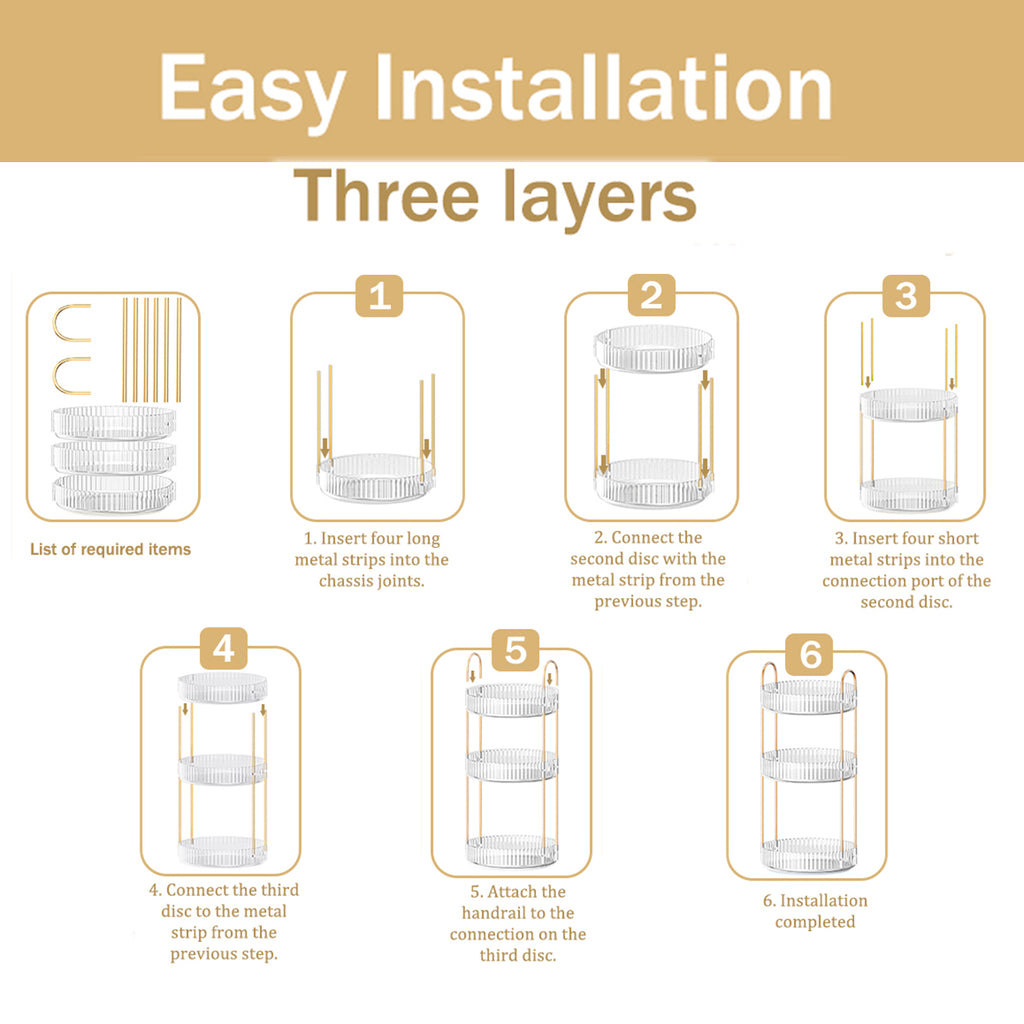 Easy Installation

Three layers

List of required items

1

1. Insert four long metal strips into the chassis joints.

2

2. Connect the second disc with the metal strip from the previous step.

3

3. Insert four short metal strips into the connection port of the second disc.

4

4. Connect the third disc to the metal strip from the previous step.

5

5. Attach the handrail to the connection on the third disc.

6

6. Installation completed