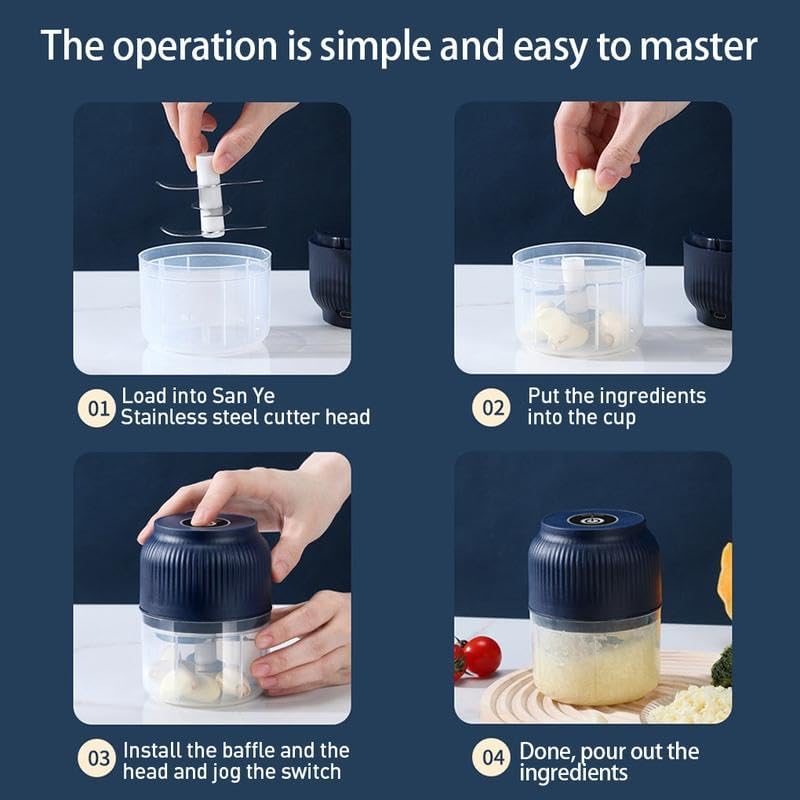 The operation is simple and easy to master

01 Load into San Ye Stainless steel cutter head

02 Put the ingredients into the cup

03 Install the baffle and the head and jog the switch

04 Done, pour out the ingredients