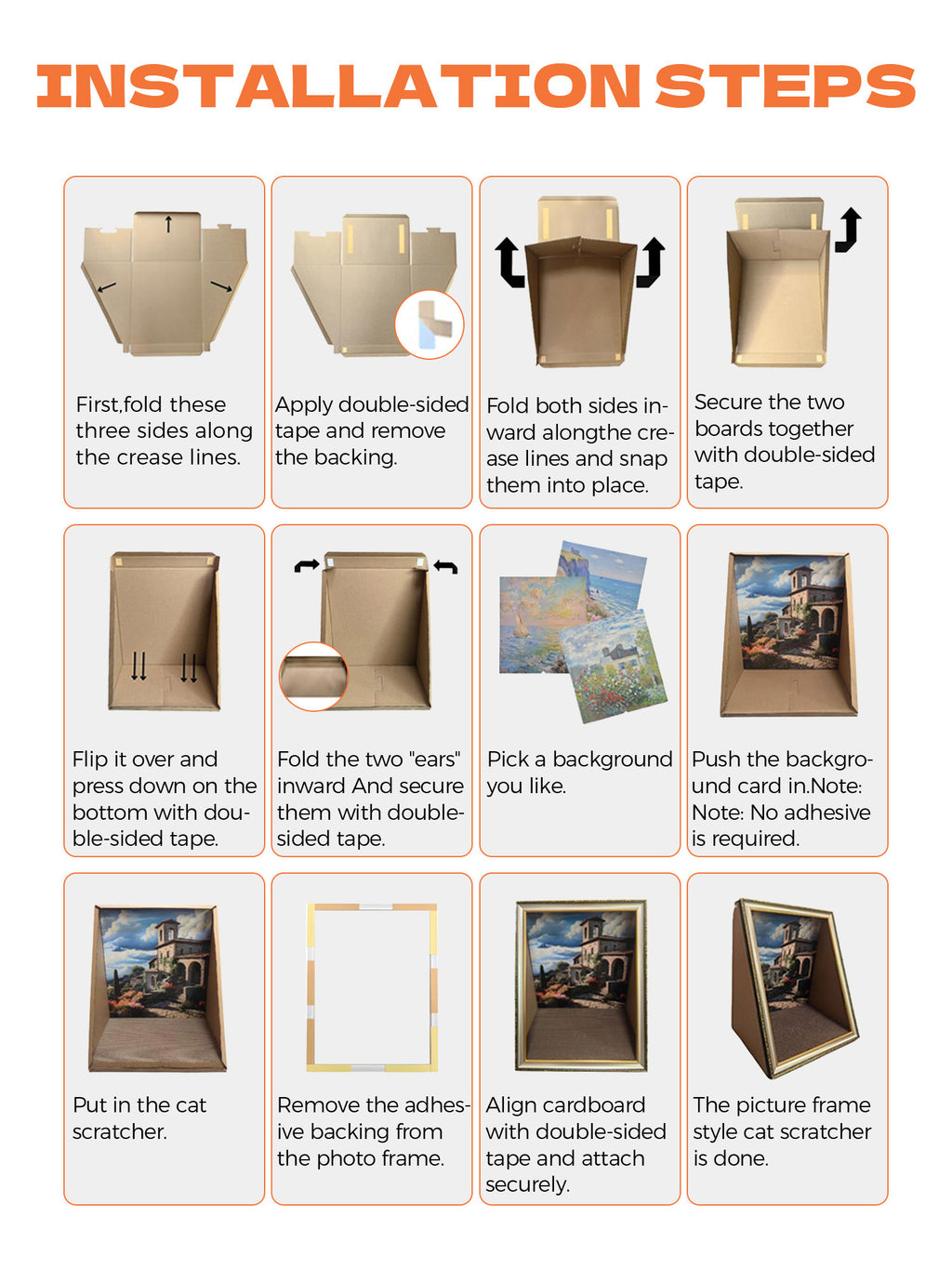 INSTALLATION STEPS

First,fold these three sides along the crease lines.

Apply double-sided tape and remove the backing.

Fold both sides inward alongthe crease lines and snap them into place.

Secure the two boards together with double-sided tape.

Flip it over and press down on the bottom with double-sided tape.

Fold the two "ears" inward And secure them with double-sided tape.

Pick a background you like.

Push the background card in.Note: Note: No adhesive is required.

Put in the cat scratcher.

Remove the adhesive backing from the photo frame.

Align cardboard with double-sided tape and attach securely.

The picture frame style cat scratcher is done.