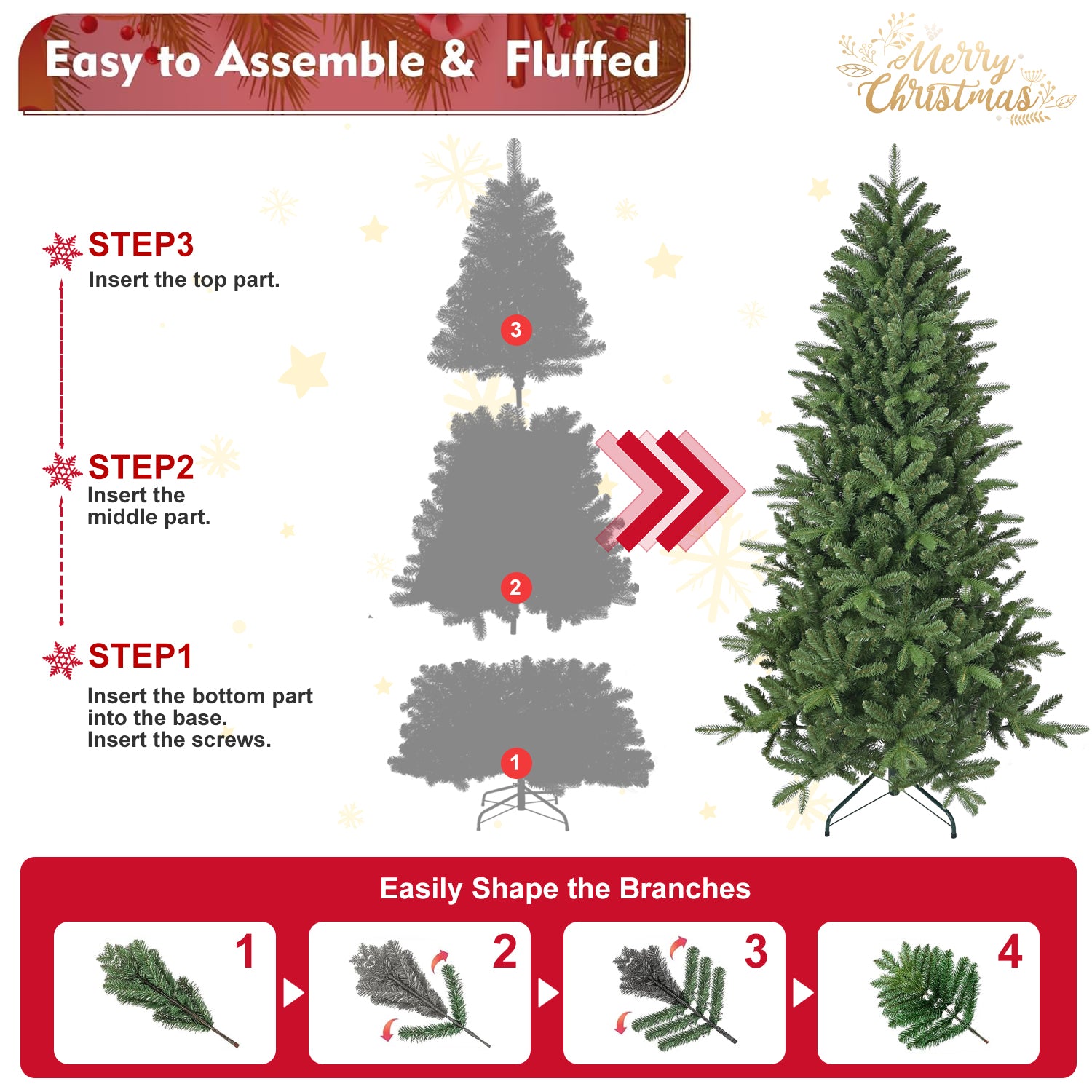 Easy to Assemble & Fluffed

Merry Christmas

STEP3
Insert the top part.

STEP2
Insert the middle part.

STEP1
Insert the bottom part into the base.
Insert the screws.

3

2

1

Easily Shape the Branches

1

2

3

4