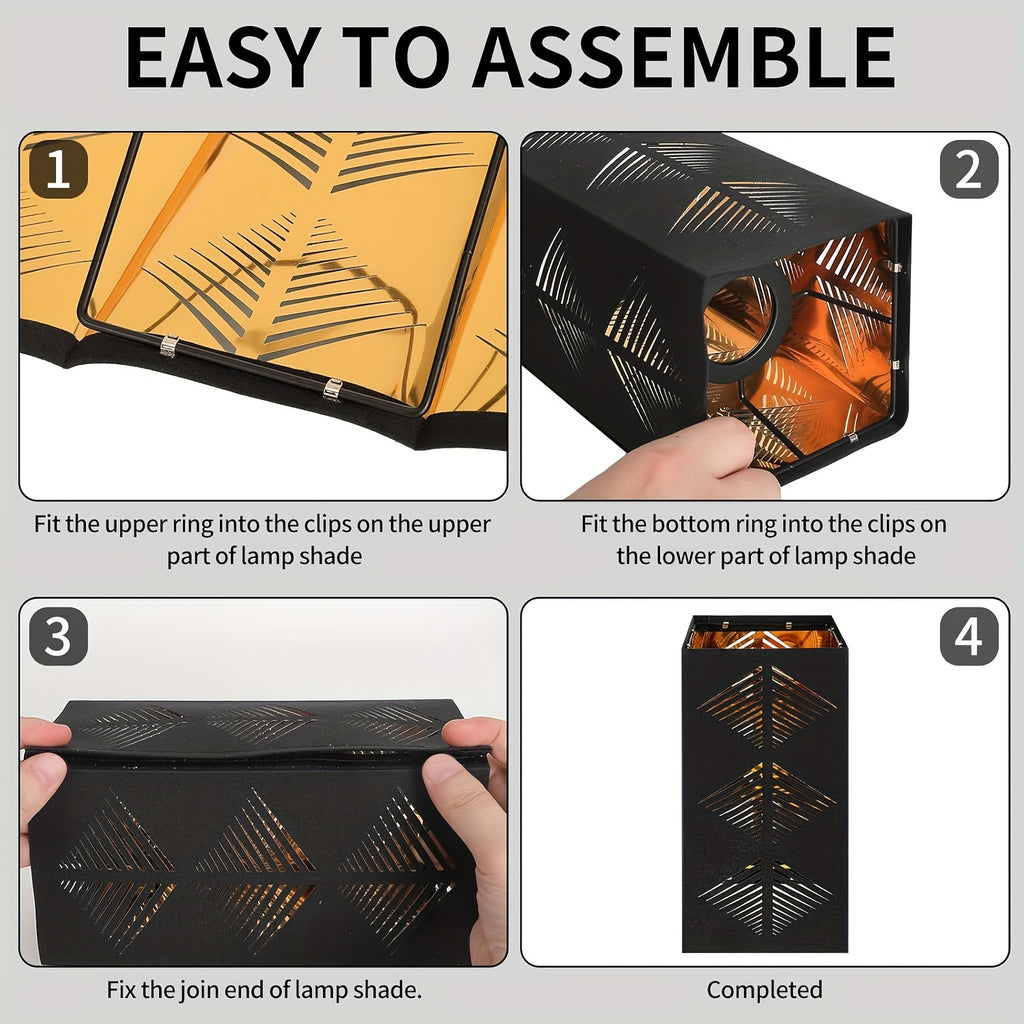 EASY TO ASSEMBLE

1

Fit the upper ring into the clips on the upper part of lamp shade

2

Fit the bottom ring into the clips on the lower part of lamp shade

3

Fix the join end of lamp shade.

4

Completed