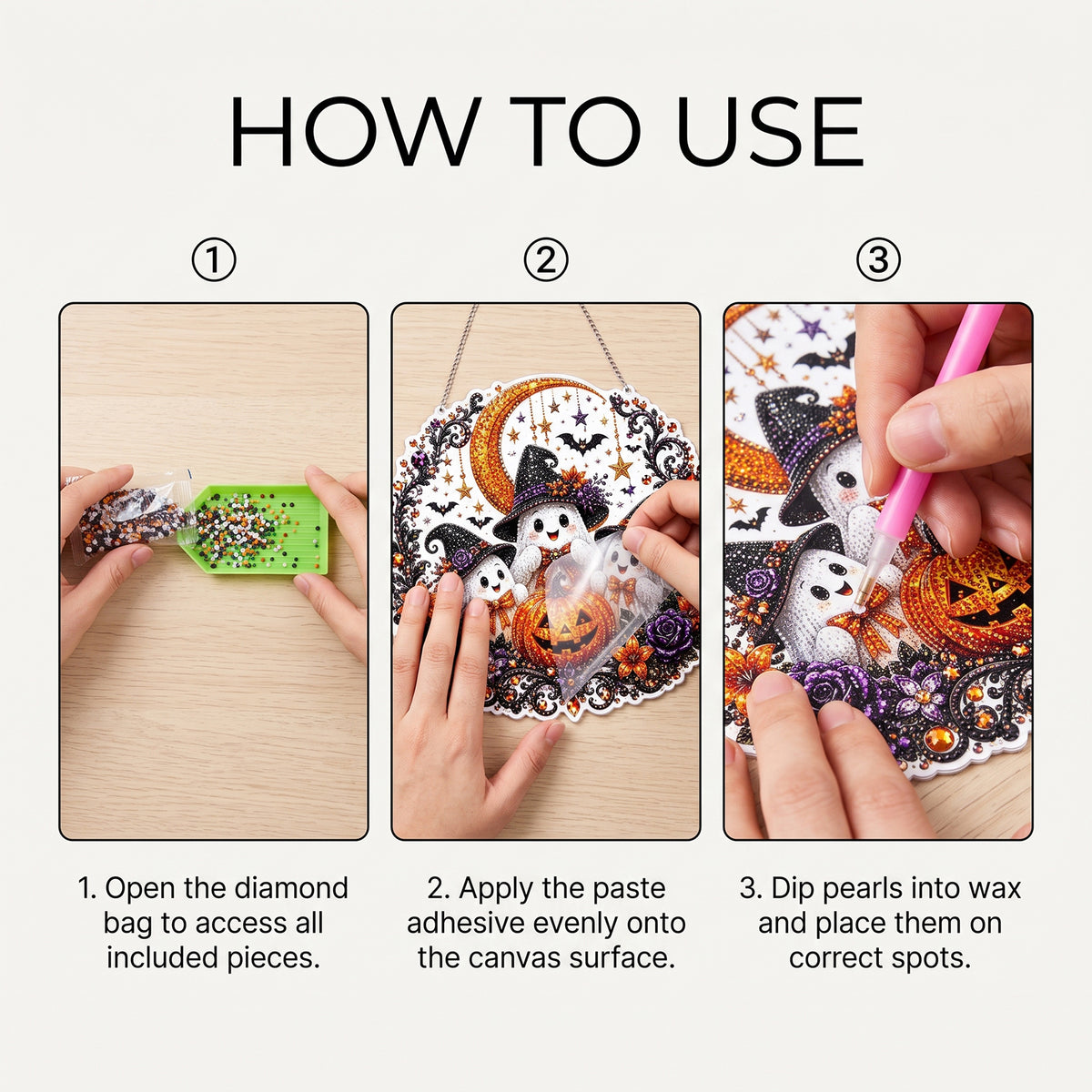 HOW TO USE

①

②

③

1. Open the diamond bag to access all included pieces.

2. Apply the paste adhesive evenly onto the canvas surface.

3. Dip pearls into wax and place them on correct spots.