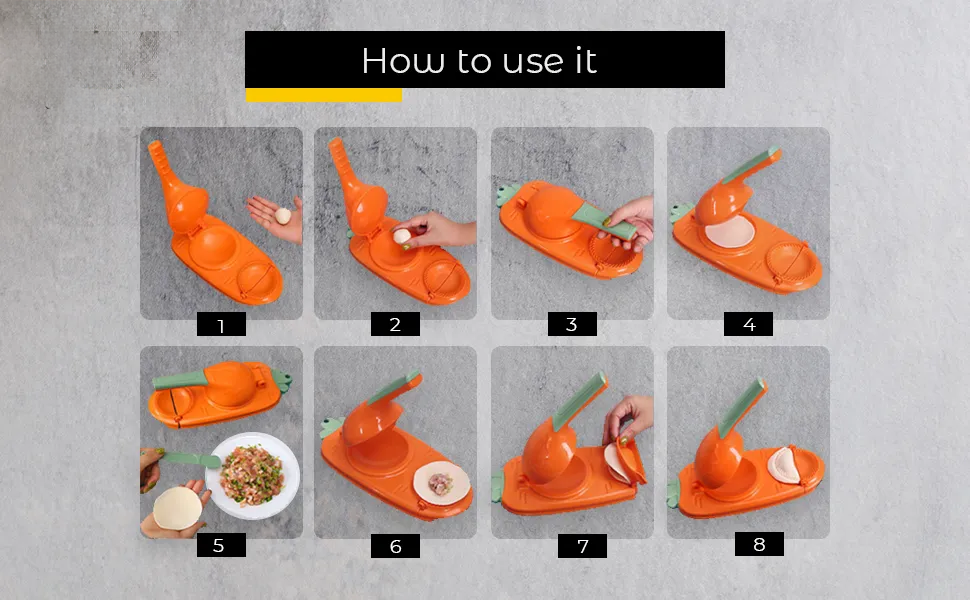 How to use it

1

2

3

4

5

6

7

8